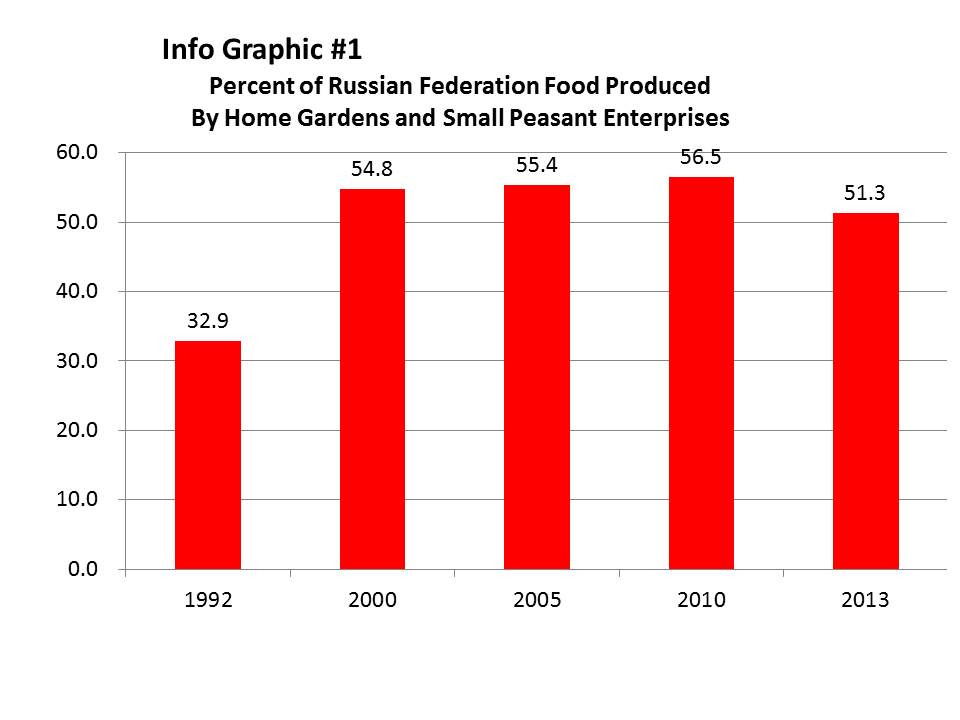 Info Graphic #1

Percent of Russian Federation Food Produced
By Home Gardens and Small Peasant Enterprises

60.0
50.0
40.0
30.0
20.0
10.0
0.0

32.9
54.8
55.4
56.5
51.3

1992
2000
2005
2010
2013