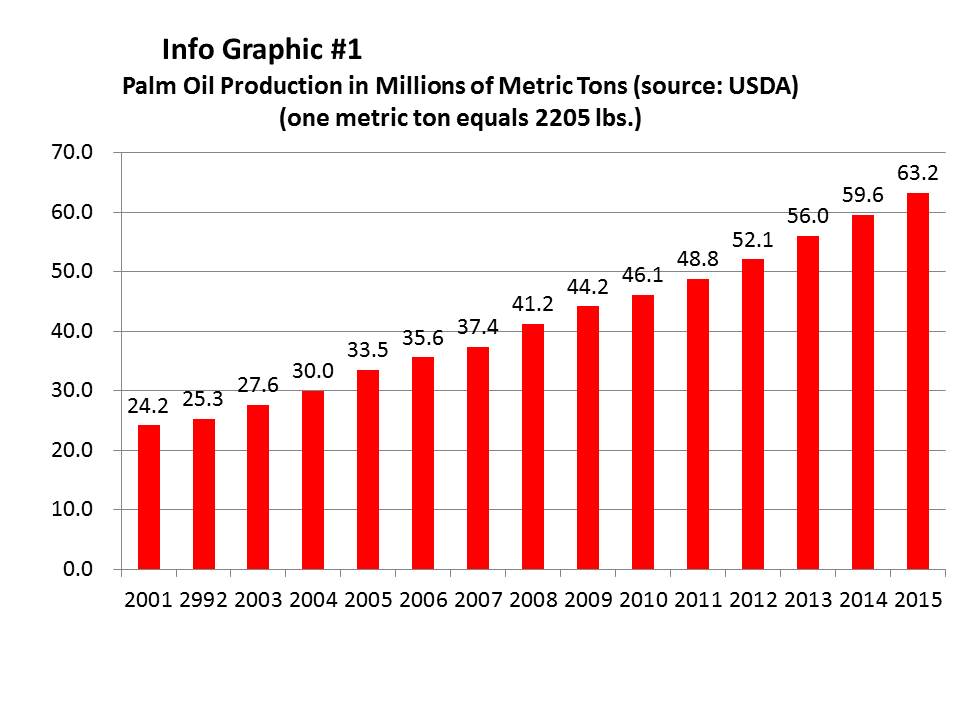 Info Graphic #1
Palm Oil Production in Millions of Metric Tons (source: USDA)
(one metric ton equals 2205 lbs.)

70.0
60.0
50.0
40.0
30.0
20.0
10.0
0.0

24.2 25.3 27.6 30.0 33.5 35.6 37.4 41.2 44.2 46.1 48.8 52.1 56.0 59.6 63.2

2001 2992 2003 2004 2005 2006 2007 2008 2009 2010 2011 2012 2013 2014 2015