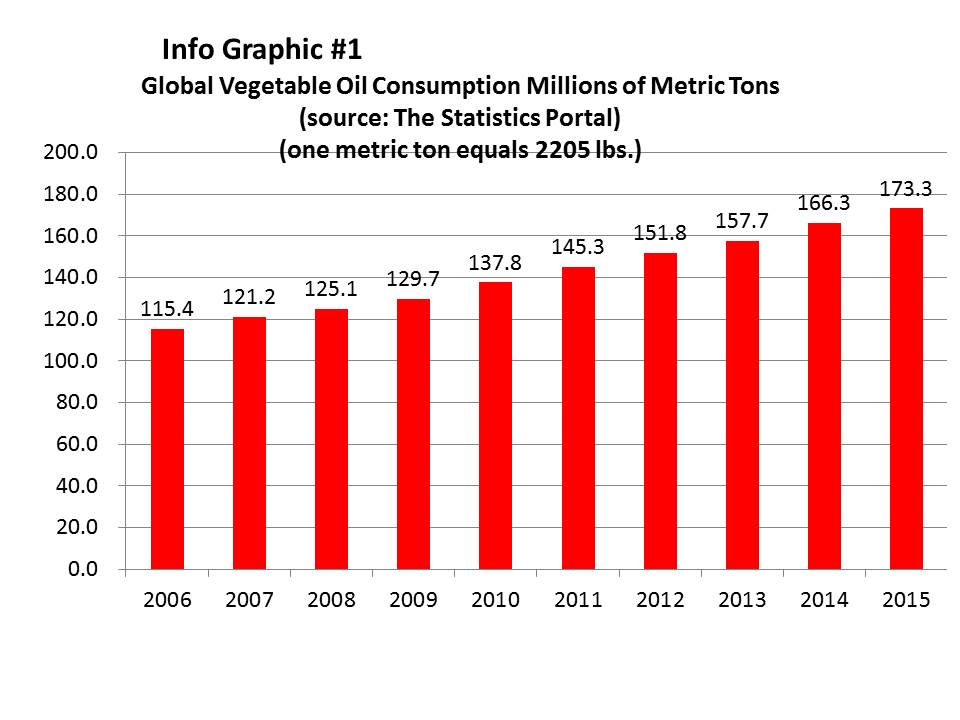 Info Graphic #1

Global Vegetable Oil Consumption Millions of Metric Tons
(source: The Statistics Portal)
(one metric ton equals 2205 lbs.)

200.0
180.0
160.0
140.0
120.0
100.0
80.0
60.0
40.0
20.0
0.0

115.4
121.2
125.1
129.7
137.8
145.3
151.8
157.7
166.3
173.3

2006
2007
2008
2009
2010
2011
2012
2013
2014
2015