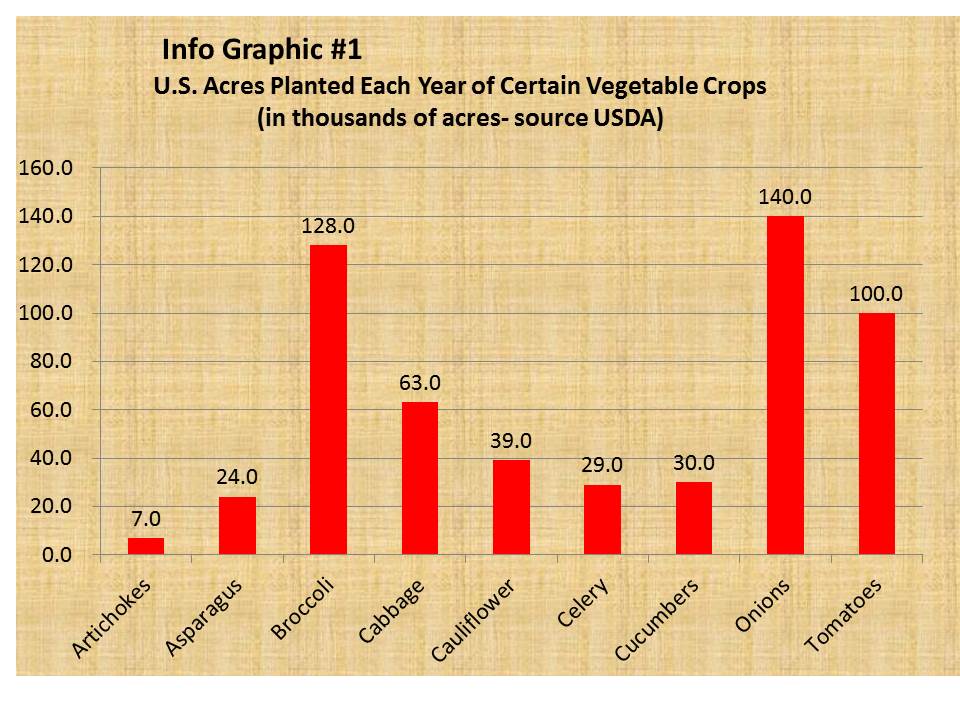 Info Graphic #1
U.S. Acres Planted Each Year of Certain Vegetable Crops
(in thousands of acres- source USDA)

160.0
140.0
120.0
100.0
80.0
60.0
40.0
20.0
0.0

7.0
24.0
128.0
63.0
39.0
29.0
30.0
140.0
100.0

Artichokes
Asparagus
Broccoli
Cabbage
Cauliflower
Celery
Cucumbers
Onions
Tomatoes