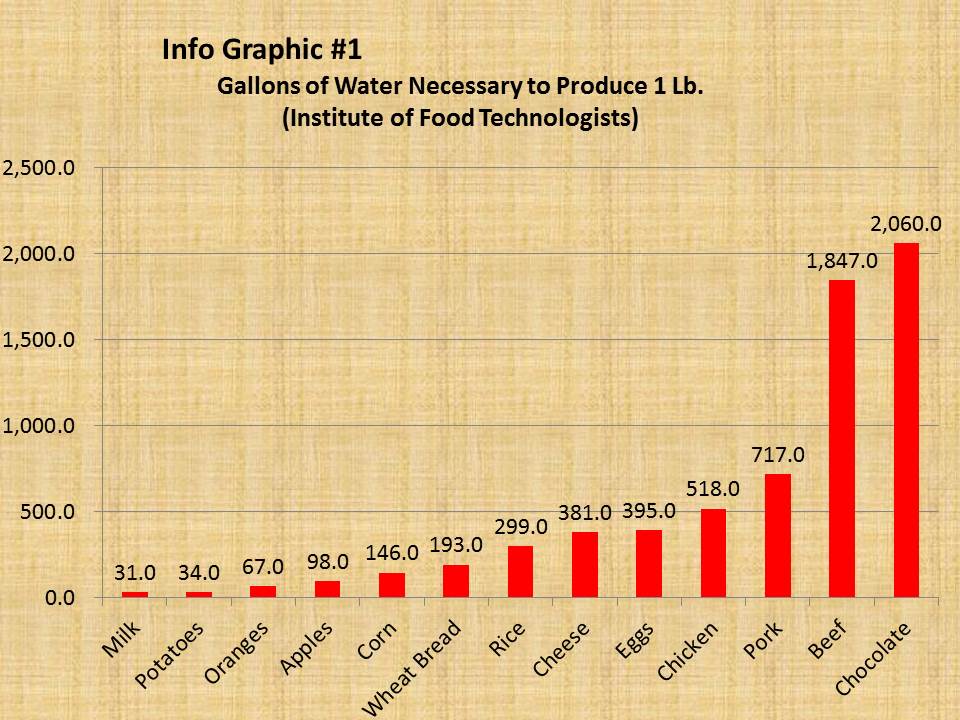 Info Graphic #1

Gallons of Water Necessary to Produce 1 Lb.
(Institute of Food Technologists)

2,500.0
2,000.0
1,500.0
1,000.0
500.0
0.0

31.0
34.0
67.0
98.0
146.0
193.0
299.0
381.0
395.0
518.0
717.0
1,847.0
2,060.0

Milk
Potatoes
Oranges
Apples
Corn
Wheat Bread
Rice
Cheese
Eggs
Chicken
Pork
Beef
Chocolate