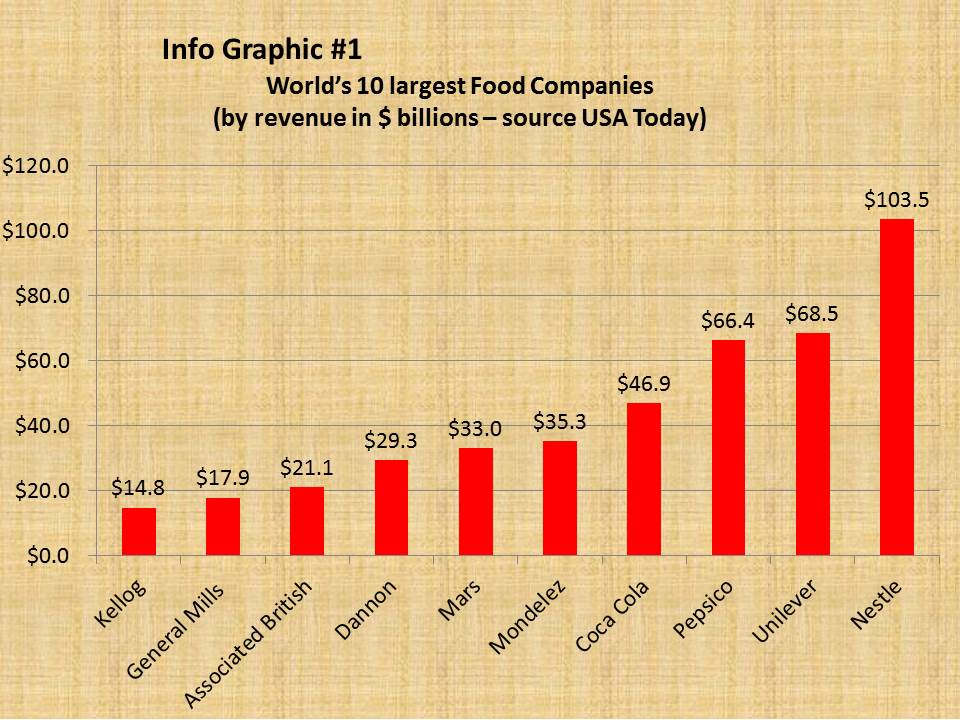 Info Graphic #1

World's 10 largest Food Companies
(by revenue in $ billions – source USA Today)

$120.0
$100.0
$80.0
$60.0
$40.0
$20.0
$0.0

$14.8
$17.9
$21.1
$29.3
$33.0
$35.3
$46.9
$66.4
$68.5
$103.5

Kellog
General Mills
Associated British
Dannon
Mars
Mondelez
Coca Cola
Pepsico
Unilever
Nestle