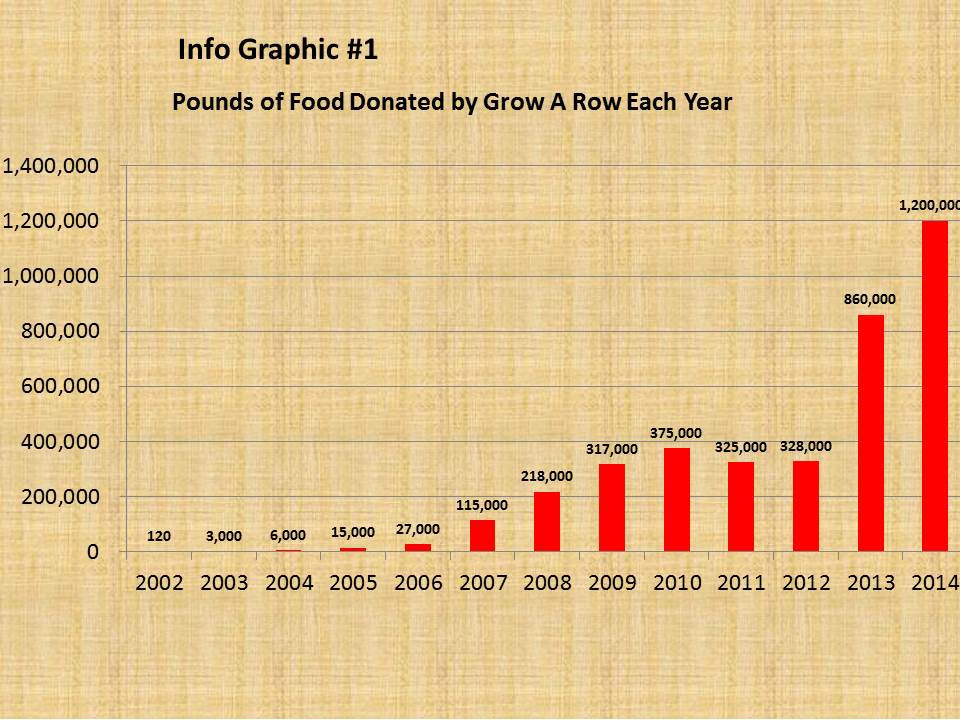 Info Graphic #1

Pounds of Food Donated by Grow A Row Each Year

1,400,000
1,200,000
1,000,000
800,000
600,000
400,000
200,000
0

120
3,000
6,000
15,000
27,000
115,000
218,000
317,000
375,000
325,000
328,000
860,000
1,200,000

2002 2003 2004 2005 2006 2007 2008 2009 2010 2011 2012 2013 2014