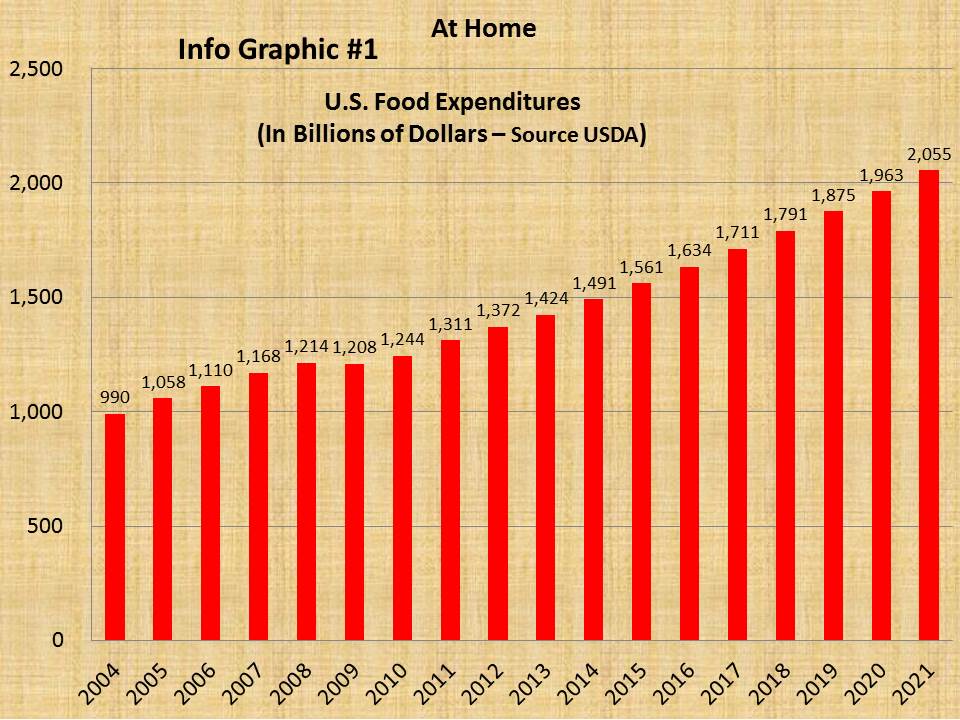 At Home

Info Graphic #1

U.S. Food Expenditures
(In Billions of Dollars – Source USDA)

2,500
2,000
1,500
1,000
500
0

990
1,058
1,110
1,168
1,214
1,208
1,244
1,311
1,372
1,424
1,491
1,561
1,634
1,711
1,791
1,875
1,963
2,055

2004
2005
2006
2007
2008
2009
2010
2011
2012
2013
2014
2015
2016
2017
2018
2019
2020
2021