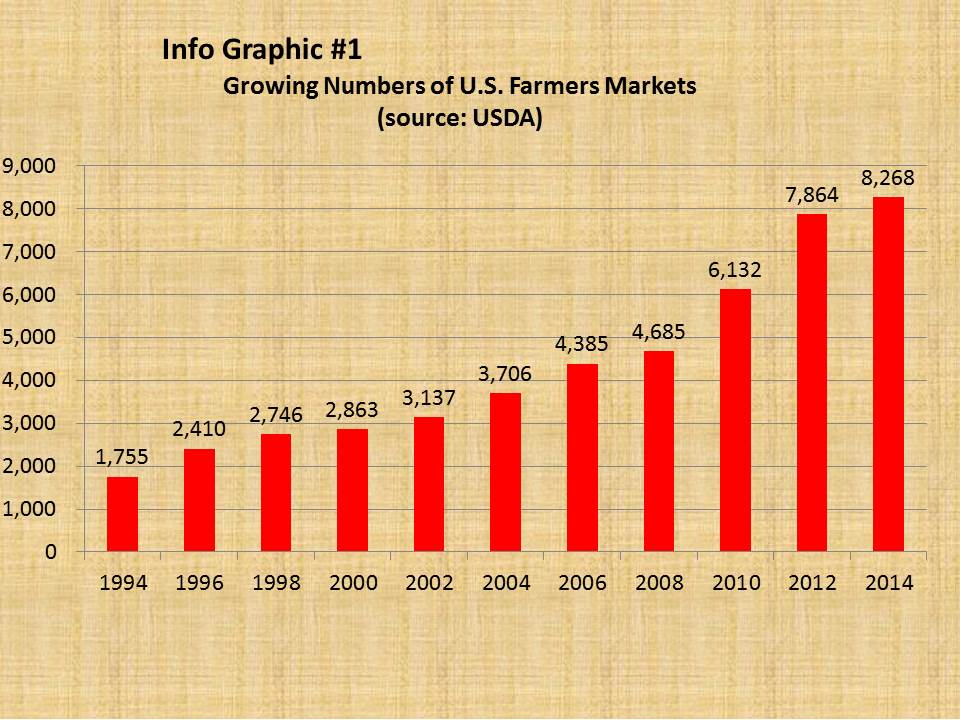 Info Graphic #1

Growing Numbers of U.S. Farmers Markets
(source: USDA)

9,000
8,000
7,000
6,000
5,000
4,000
3,000
2,000
1,000
0

1,755
2,410
2,746
2,863
3,137
3,706
4,385
4,685
6,132
7,864
8,268

1994
1996
1998
2000
2002
2004
2006
2008
2010
2012
2014