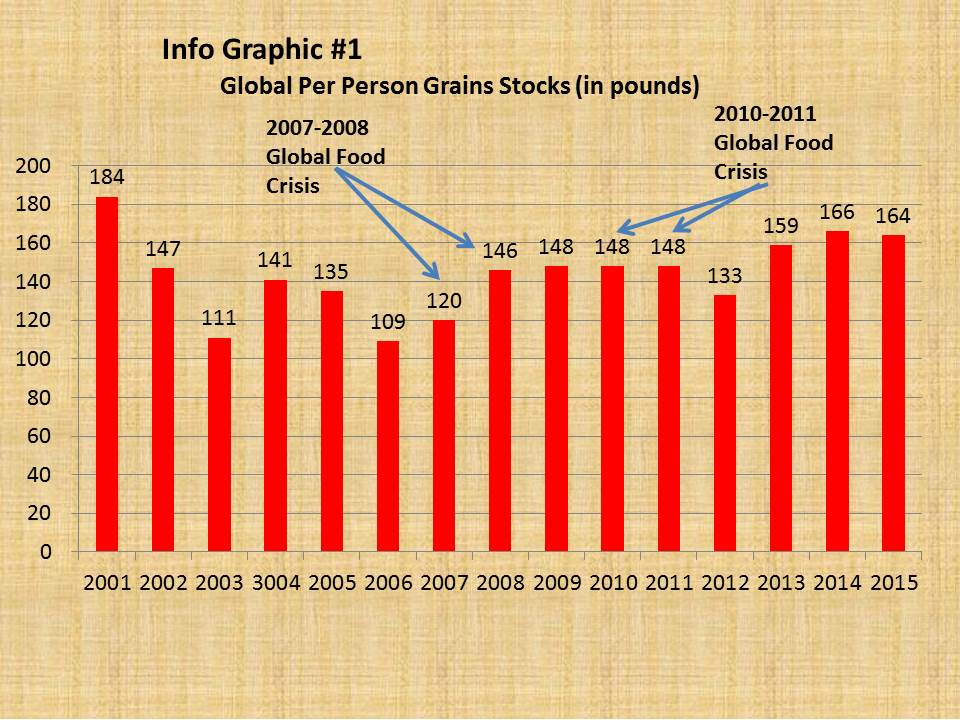 Info Graphic #1
Global Per Person Grains Stocks (in pounds)

2007-2008
Global Food
Crisis

2010-2011
Global Food
Crisis

200
180
160
140
120
100
80
60
40
20
0

184
147
111
141
135
109
120
146
148
148
148
133
159
166
164

2001 2002 2003 3004 2005 2006 2007 2008 2009 2010 2011 2012 2013 2014 2015