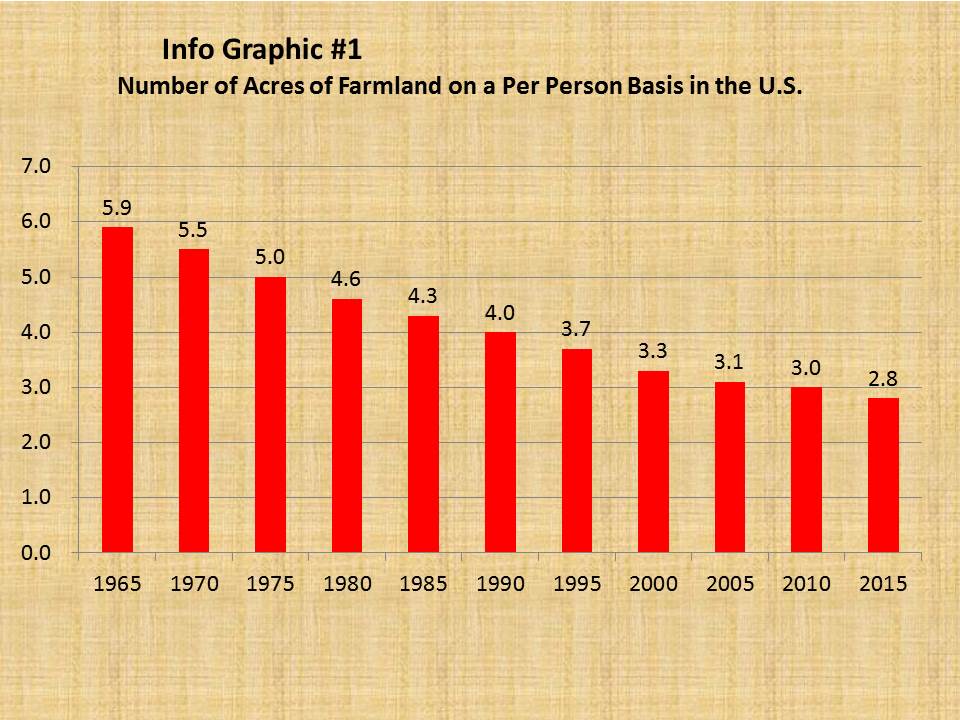 Info Graphic #1
Number of Acres of Farmland on a Per Person Basis in the U.S.

7.0
6.0
5.0
4.0
3.0
2.0
1.0
0.0

5.9
5.5
5.0
4.6
4.3
4.0
3.7
3.3
3.1
3.0
2.8

1965
1970
1975
1980
1985
1990
1995
2000
2005
2010
2015