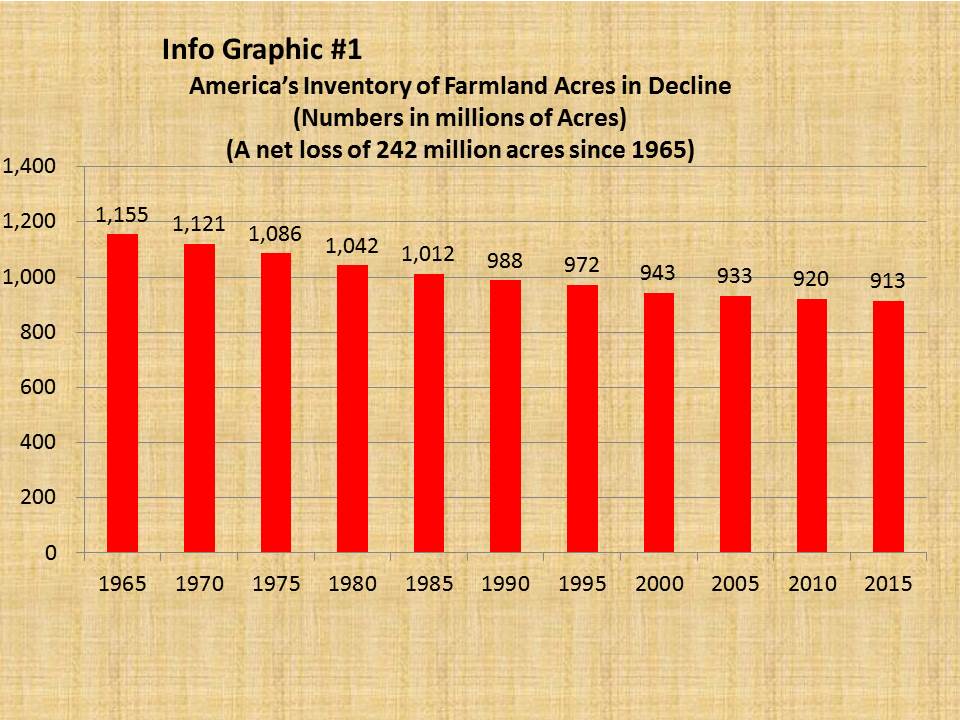 Info Graphic #1

America's Inventory of Farmland Acres in Decline
(Numbers in millions of Acres)
(A net loss of 242 million acres since 1965)

1,400
1,200
1,000
800
600
400
200
0

1,155
1,121
1,086
1,042
1,012
988
972
943
933
920
913

1965 1970 1975 1980 1985 1990 1995 2000 2005 2010 2015