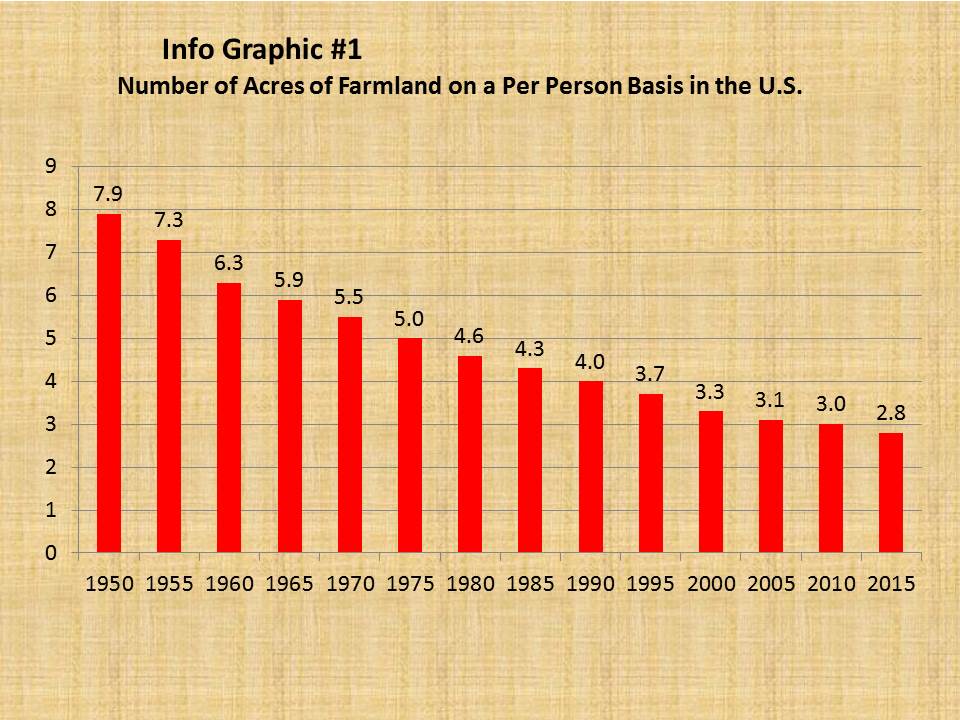 Info Graphic #1
Number of Acres of Farmland on a Per Person Basis in the U.S.

9
8
7
6
5
4
3
2
1
0

7.9
7.3
6.3
5.9
5.5
5.0
4.6
4.3
4.0
3.7
3.3
3.1
3.0
2.8

1950 1955 1960 1965 1970 1975 1980 1985 1990 1995 2000 2005 2010 2015