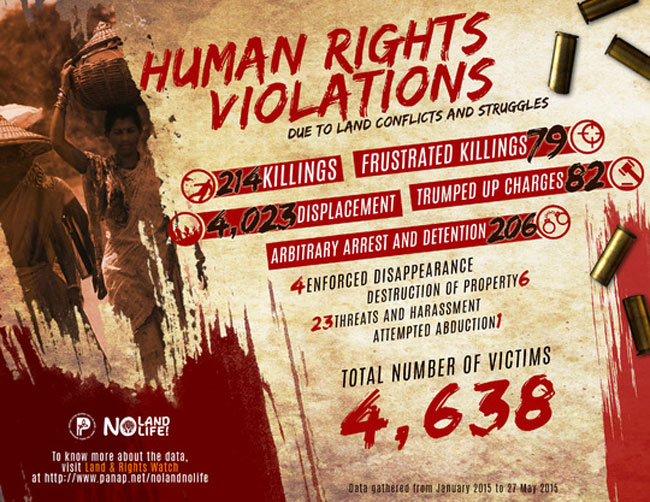 HUMAN RIGHTS VIOLATIONS

DUE TO LAND CONFLICTS AND STRUGGLES

214 KILLINGS

FRUSTRATED KILLINGS 79

4,023 DISPLACEMENT

TRUMPED UP CHARGES 82

ARBITRARY ARREST AND DETENTION 206

4 ENFORCED DISAPPEARANCE

DESTRUCTION OF PROPERTY 6

23 THREATS AND HARASSMENT

ATTEMPTED ABDUCTION 1

TOTAL NUMBER OF VICTIMS

4,638

NO LAND NO LIFE!

To know more about the data, visit Land & Rights Watch at http://www.panap.net/nolandnolife

Data gathered from January 2015 to 27 May 2015